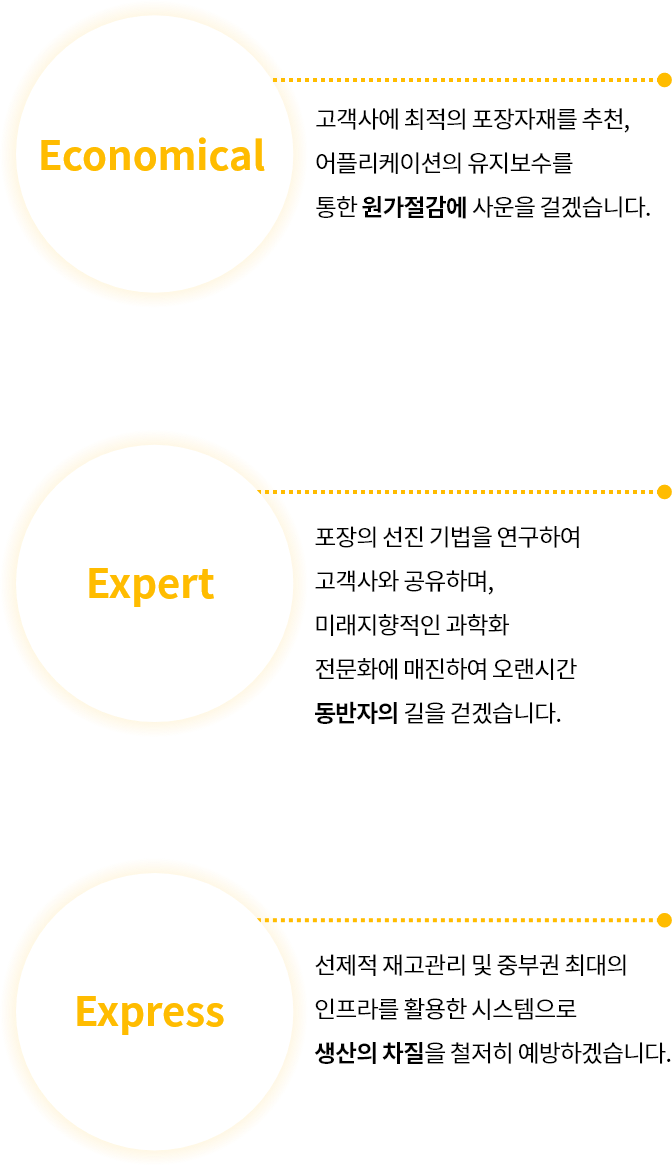 Economical

고객사에 최적의 포장자재를 추천,
어플리케이션의 유지보수를
통한 원가절감에 사운을 걸겠습니다.

Expert

포장의 선진 기법을 연구하여
고객사와 공유하며,
미래지향적인 과학화
전문화에 매진하여 오랜시간
동반자의 길을 걷겠습니다.

Express

선제적 재고관리 및 중부권 최대의
인프라를 활용한 시스템으로
생산의 차질을 철저히 예방하겠습니다.